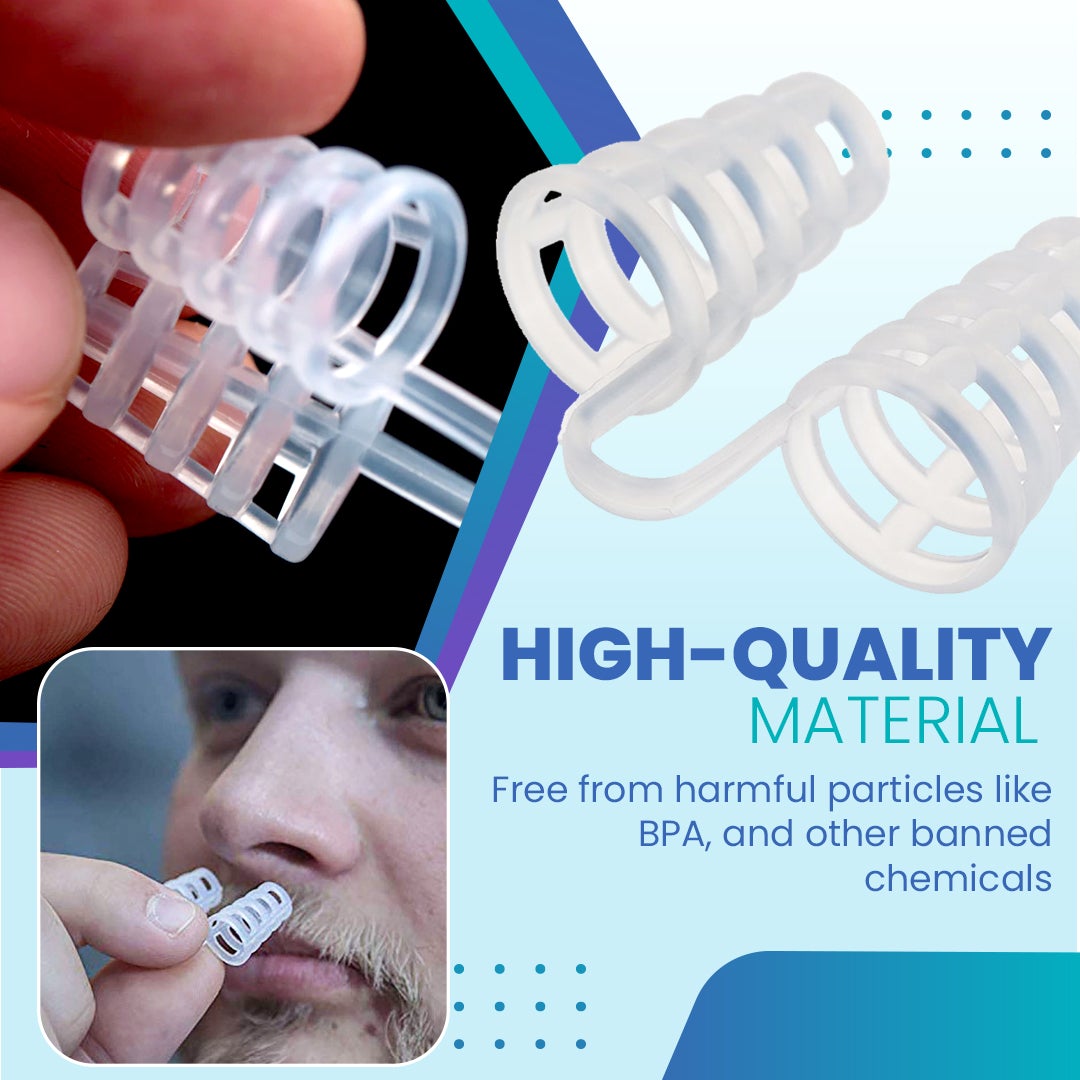 HIGH-QUALITY MATERIAL

Free from harmful particles like BPA, and other banned chemicals