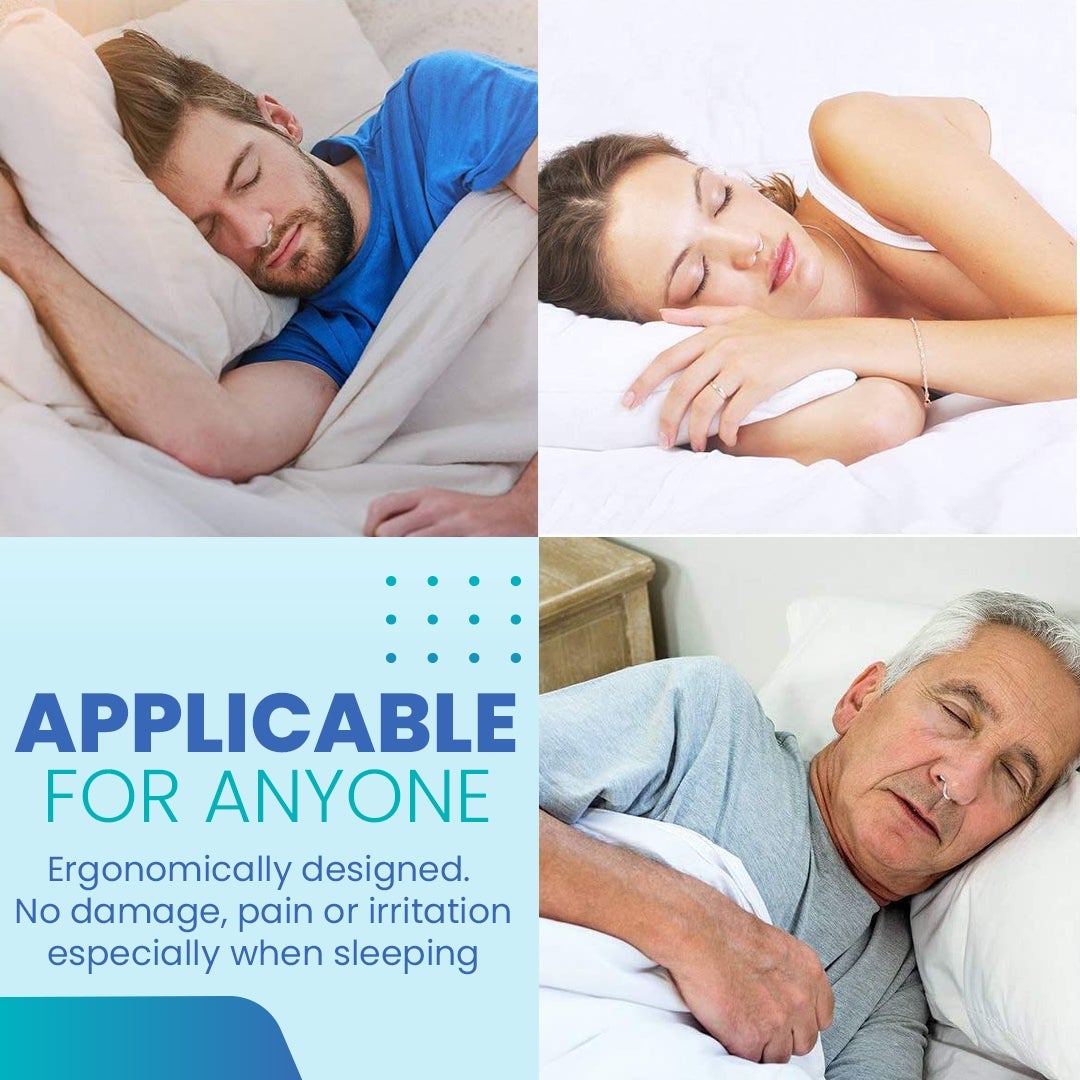 APPLICABLE
FOR ANYONE

Ergonomically designed.
No damage, pain or irritation especially when sleeping